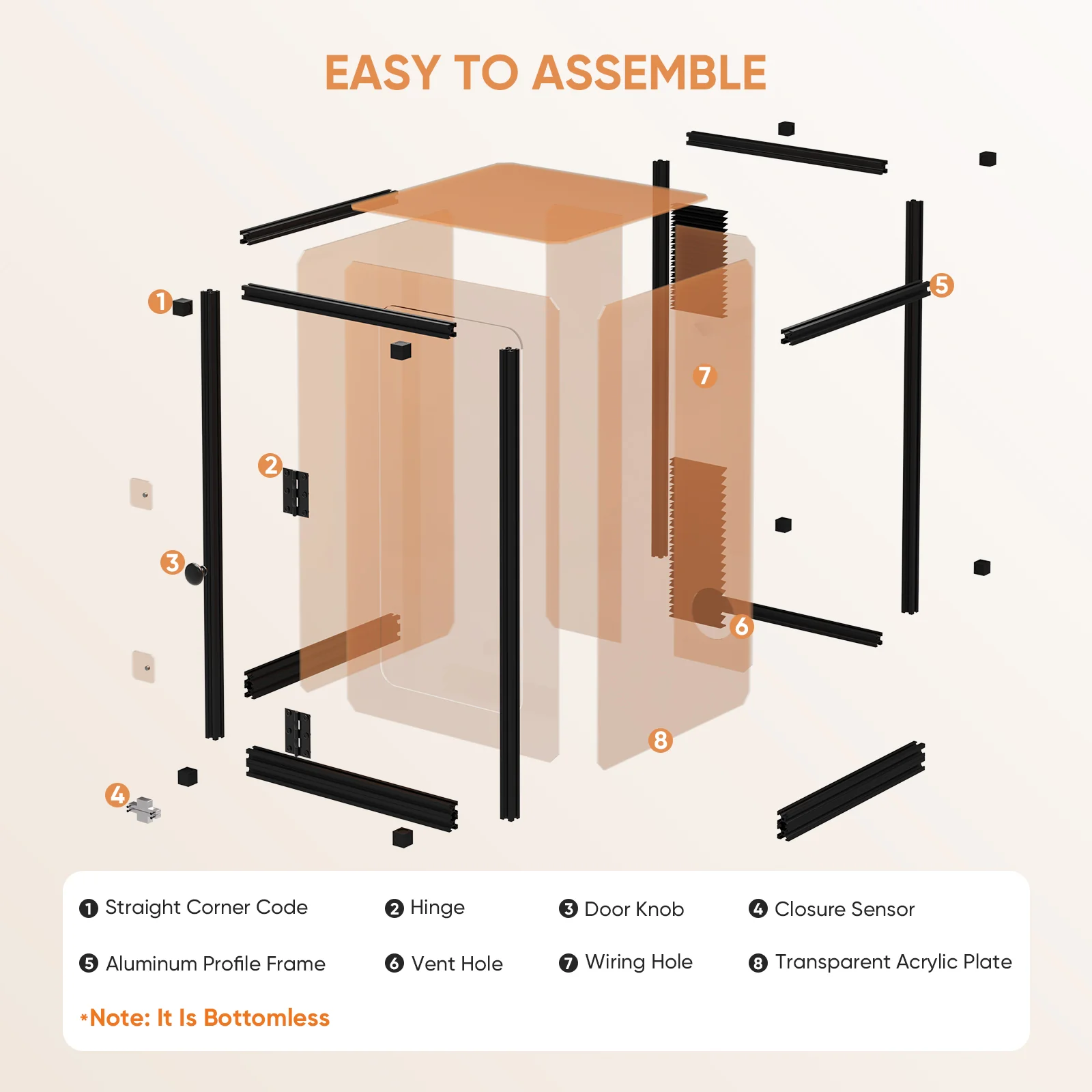 EASY TO ASSEMBLE

1

2

3

4

5

6

7

8

1 Straight Corner Code
2 Hinge
3 Door Knob
4 Closure Sensor
5 Aluminum Profile Frame
6 Vent Hole
7 Wiring Hole
8 Transparent Acrylic Plate

*Note: It Is Bottomless