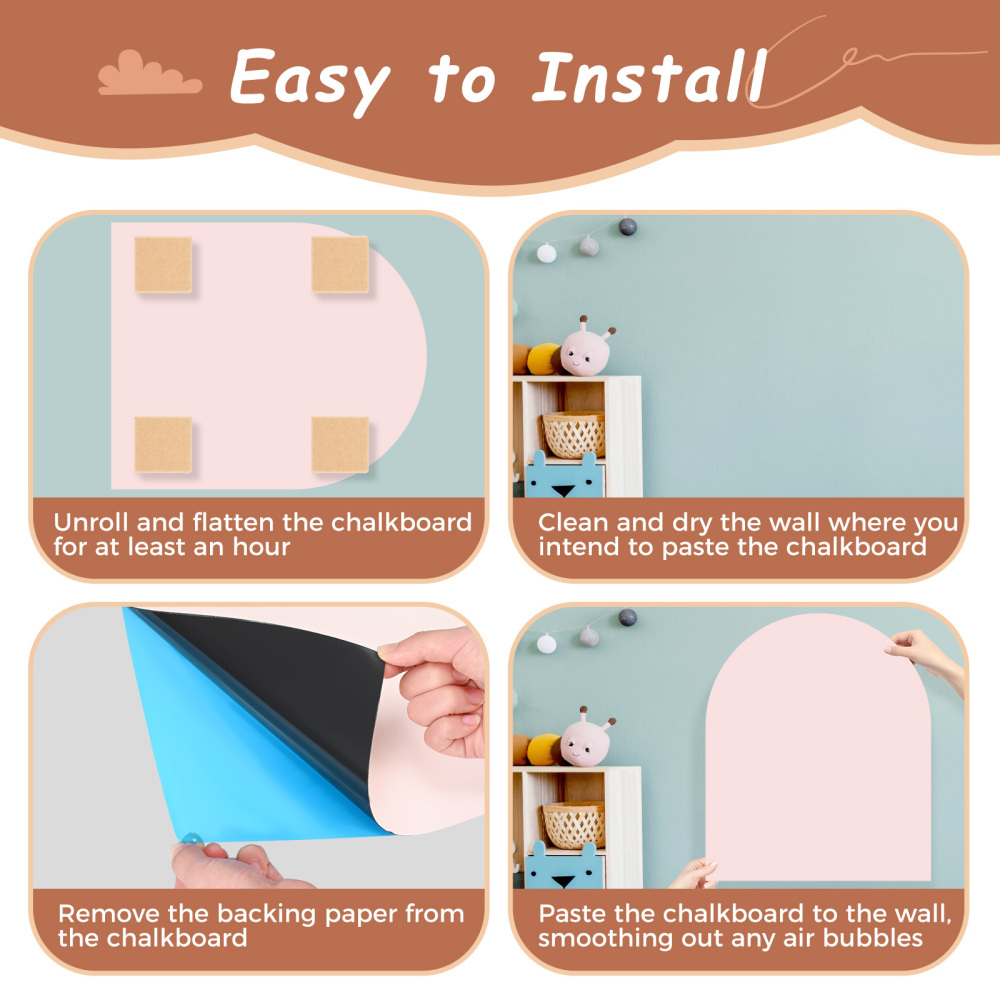 Easy to Install

Unroll and flatten the chalkboard for at least an hour

Clean and dry the wall where you intend to paste the chalkboard

Remove the backing paper from the chalkboard

Paste the chalkboard to the wall, smoothing out any air bubbles