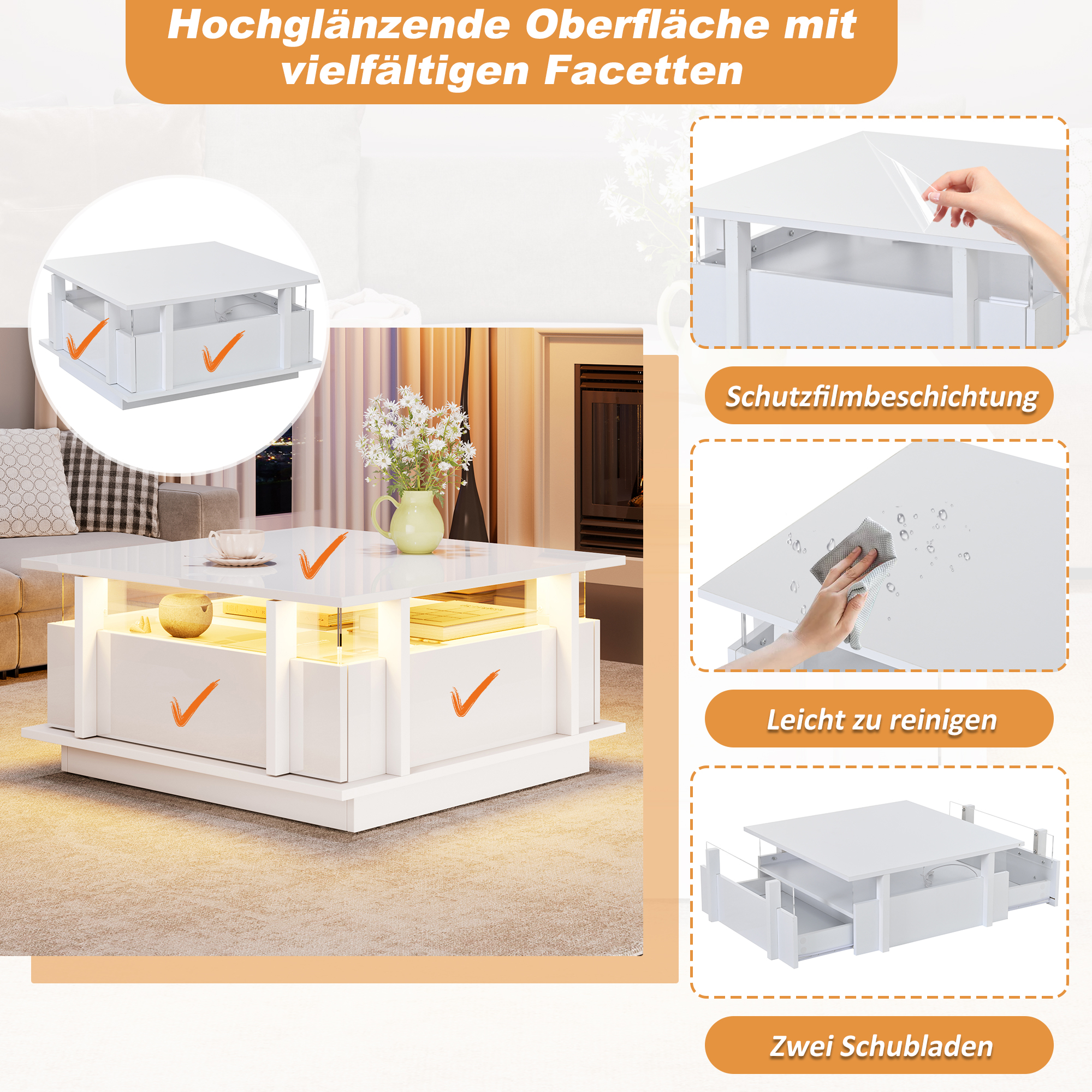 Hochglänzende Oberfläche mit vielfältigen Facetten

Schutzfilmbeschichtung

Leicht zu reinigen

Zwei Schubladen